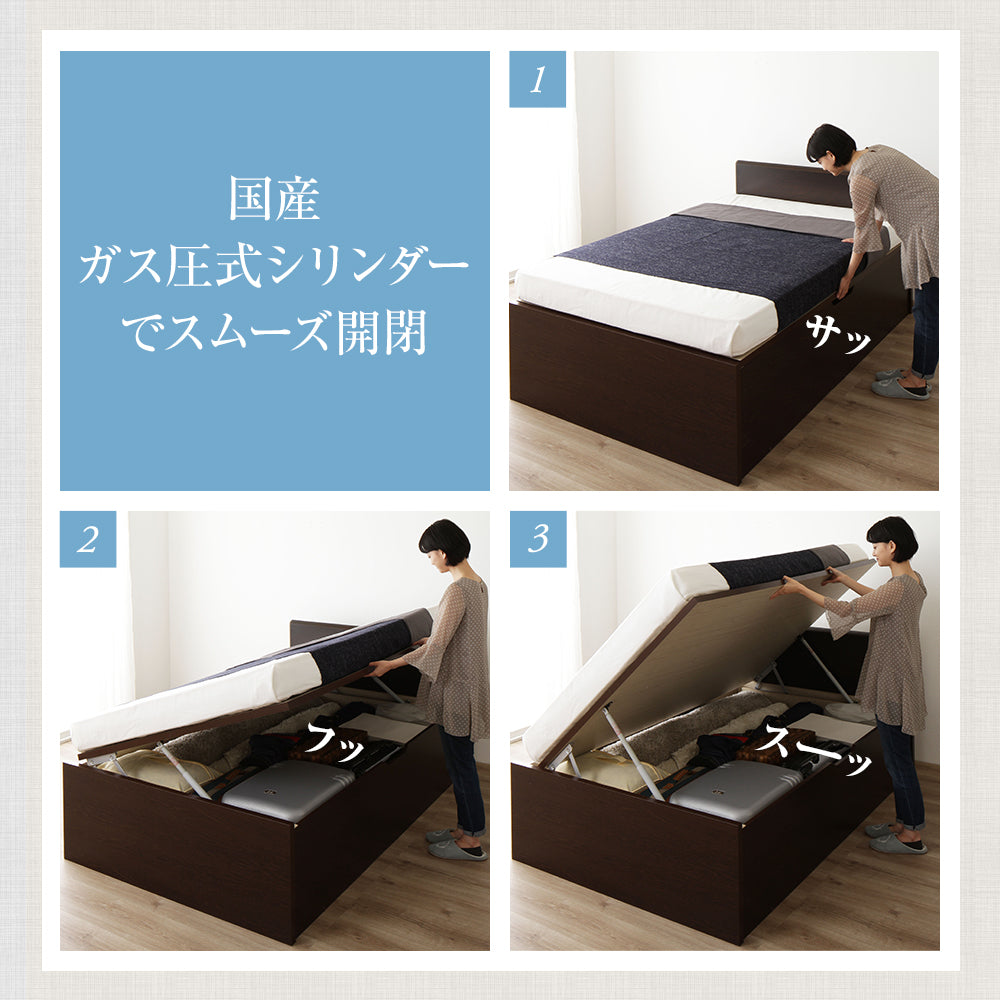 国産
ガス圧式シリンダー
でスムーズ開閉

1

サッ

2

フッ

3

スーッ