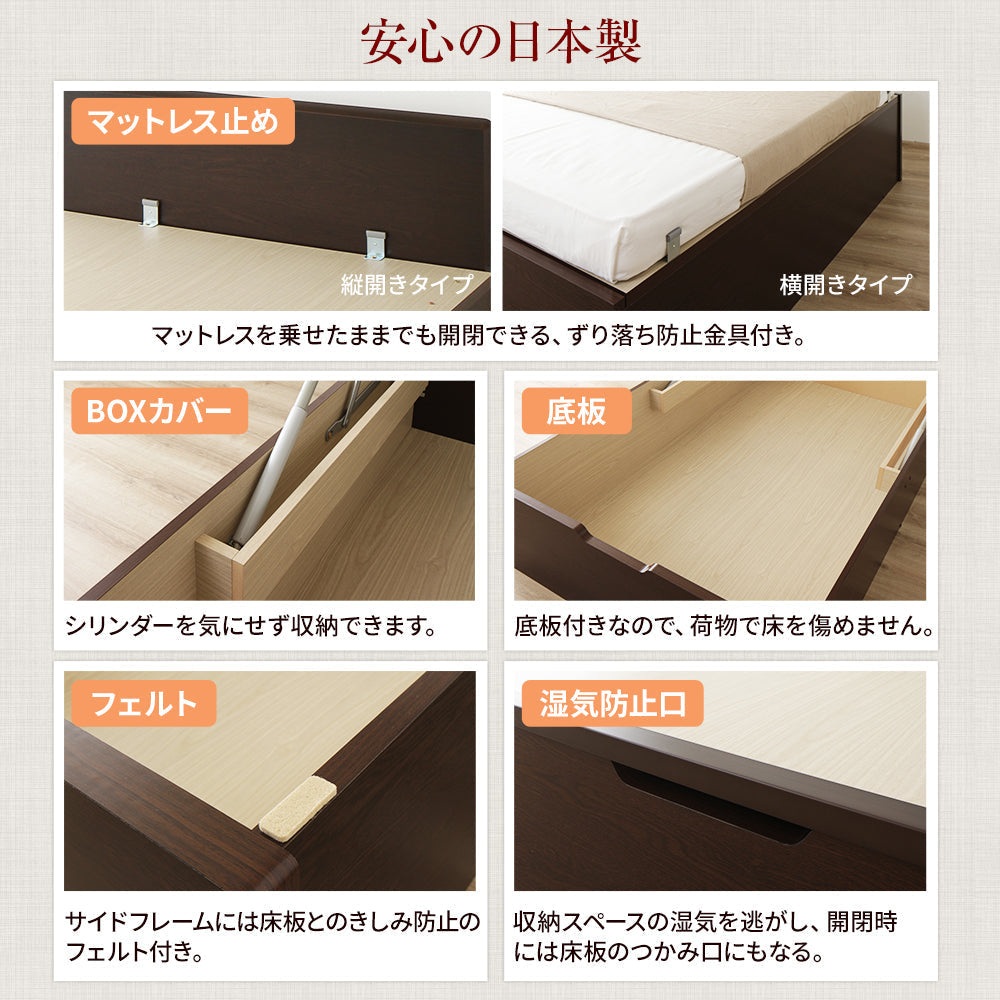 安心の日本製

マットレス止め

縦開きタイプ

横開きタイプ

マットレスを乗せたままでも開閉できる、ずり落ち防止金具付き。

BOXカバー

シリンダーを気にせず収納できます。

底板

底板付きなので、荷物で床を傷めません。

フェルト

サイドフレームには床板とのきしみ防止のフェルト付き。

湿気防止口

収納スペースの湿気を逃がし、開閉時には床板のつかみ口にもなる。