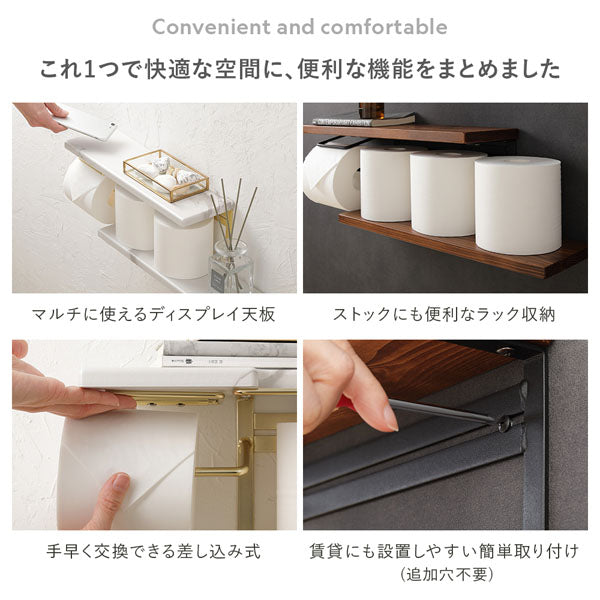 Convenient and comfortable

これ1つで快適な空間に、便利な機能をまとめました

マルチに使えるディスプレイ天板

ストックにも便利なラック収納

手早く交換できる差し込み式

賃貸にも設置しやすい簡単取り付け
(追加穴不要)