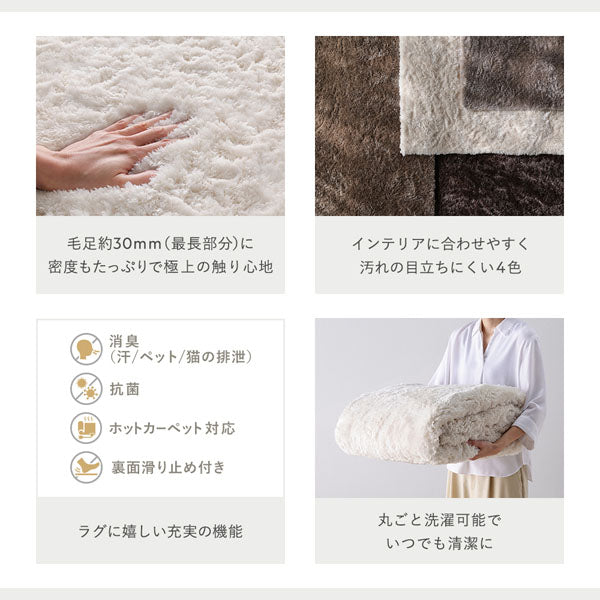 毛足約30mm（最長部分）に
密度もたっぷりで極上の触り心地

インテリアに合わせやすく
汚れの目立ちにくい4色

消臭
（汗/ペット/猫の排泄）

抗菌

ホットカーペット対応

裏面滑り止め付き

ラグに嬉しい充実の機能

丸ごと洗濯可能で
いつでも清潔に