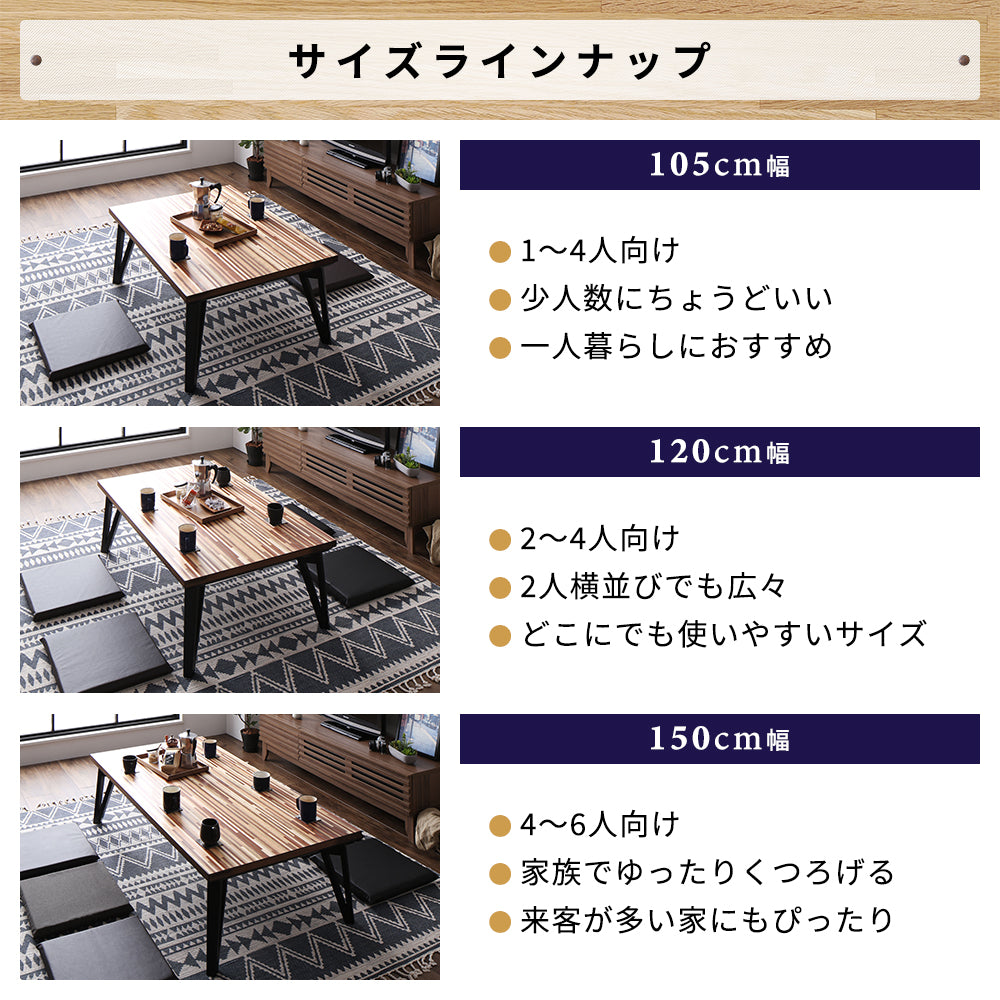 サイズラインナップ

105cm幅

● 1〜4人向け
● 少人数にちょうどいい
● 一人暮らしにおすすめ

120cm幅

● 2〜4人向け
● 2人横並びでも広々
● どこにでも使いやすいサイズ

150cm幅

● 4〜6人向け
● 家族でゆったりくつろげる
● 来客が多い家にもぴったり