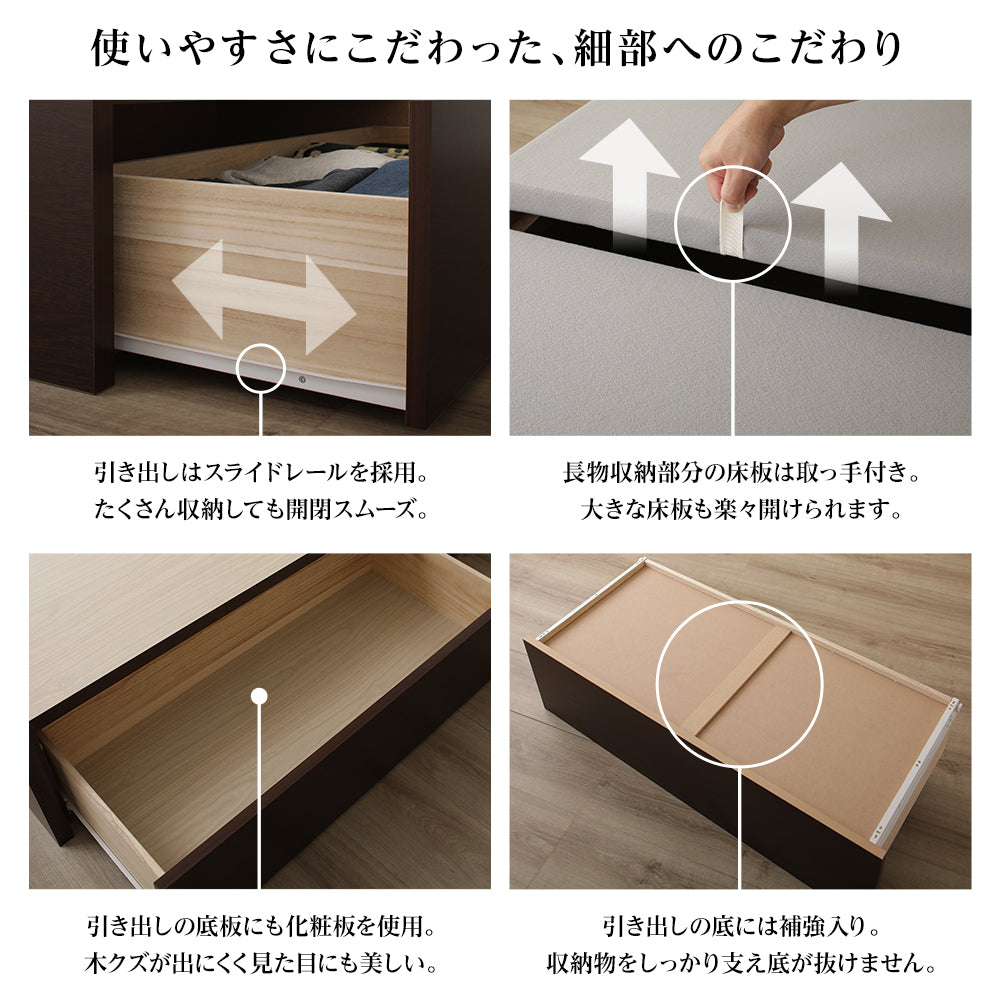 使いやすさにこだわった、細部へのこだわり

引き出しはスライドレールを採用。
たくさん収納しても開閉スムーズ。

長物収納部分の床板は取っ手付き。
大きな床板も楽々開けられます。

引き出しの底板にも化粧板を使用。
木クズが出にくく見た目にも美しい。

引き出しの底には補強入り。
収納物をしっかり支え底が抜けません。