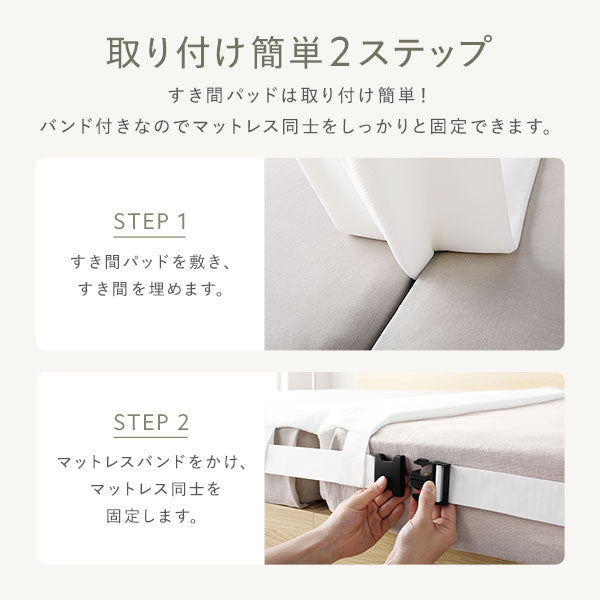 取り付け簡単2ステップ

すき間パッドは取り付け簡単！
バンド付きなのでマットレス同士をしっかりと固定できます。

STEP 1

すき間パッドを敷き、
すき間を埋めます。

STEP 2

マットレスバンドをかけ、
マットレス同士を
固定します。