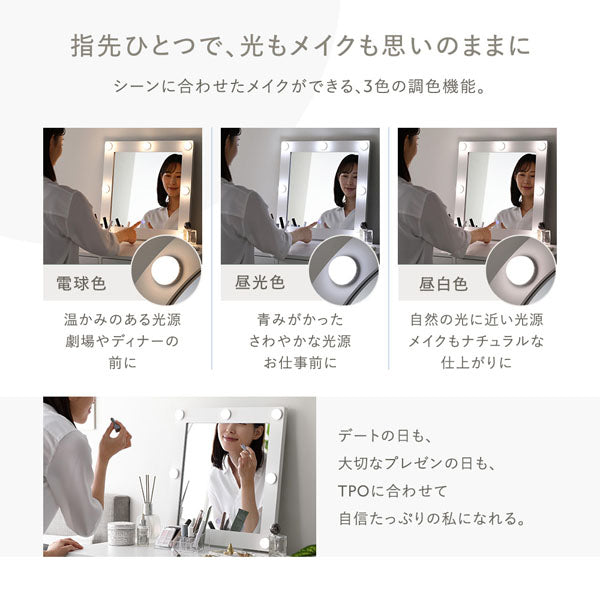 指先ひとつで、光もメイクも思いのままに

シーンに合わせたメイクができる、3色の調色機能。

電球色

温かみのある光源
劇場やディナーの
前に

昼光色

青みがかった
さわやかな光源
お仕事前に

昼白色

自然の光に近い光源
メイクもナチュラルな
仕上がりに

デートの日も、
大切なプレゼンの日も、
TPOに合わせて
自信たっぷりの私になれる。