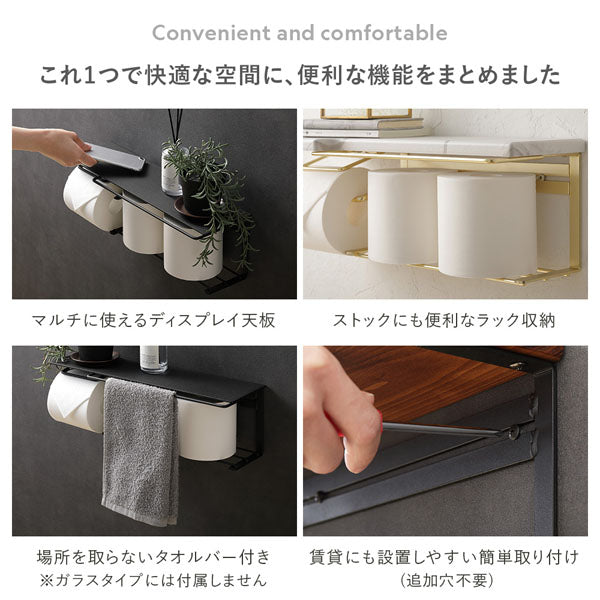 Convenient and comfortable

これ1つで快適な空間に、便利な機能をまとめました

マルチに使えるディスプレイ天板

ストックにも便利なラック収納

場所を取らないタオルバー付き
※ガラスタイプには付属しません

賃貸にも設置しやすい簡単取り付け
(追加穴不要)