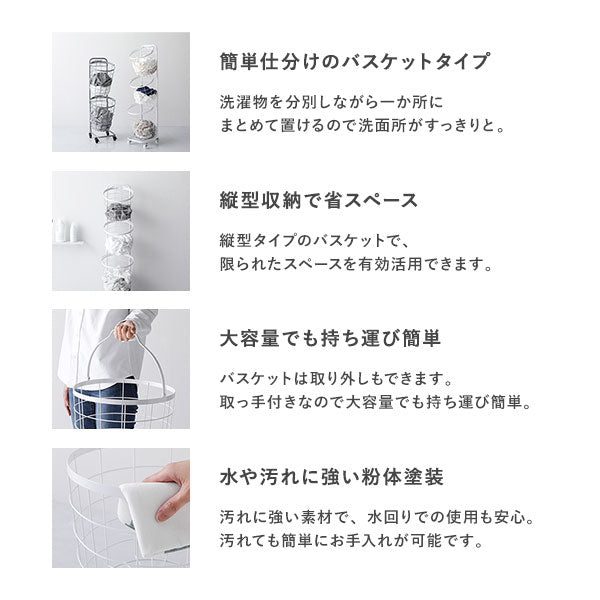 簡単仕分けのバスケットタイプ

洗濯物を分別しながら一か所に
まとめて置けるので洗面所がすっきりと。

縦型収納で省スペース

縦型タイプのバスケットで、
限られたスペースを有効活用できます。

大容量でも持ち運び簡単

バスケットは取り外しもできます。
取っ手付きなので大容量でも持ち運び簡単。

水や汚れに強い粉体塗装

汚れに強い素材で、水回りでの使用も安心。
汚れても簡単にお手入れが可能です。